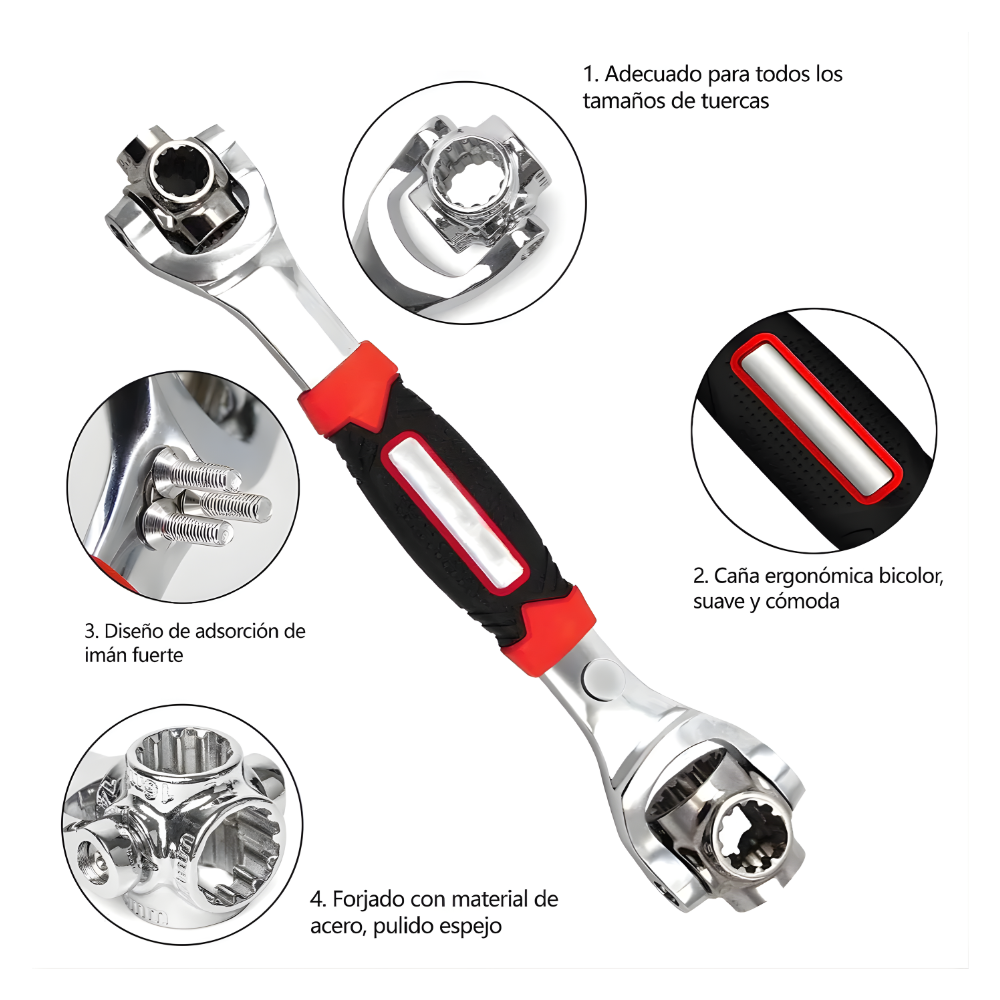 1. Adecuado para todos los tamaños de tuercas

2. Caña ergonómica bicolor, suave y cómoda

3. Diseño de adsorción de imán fuerte

4. Forjado con material de acero, pulido espejo